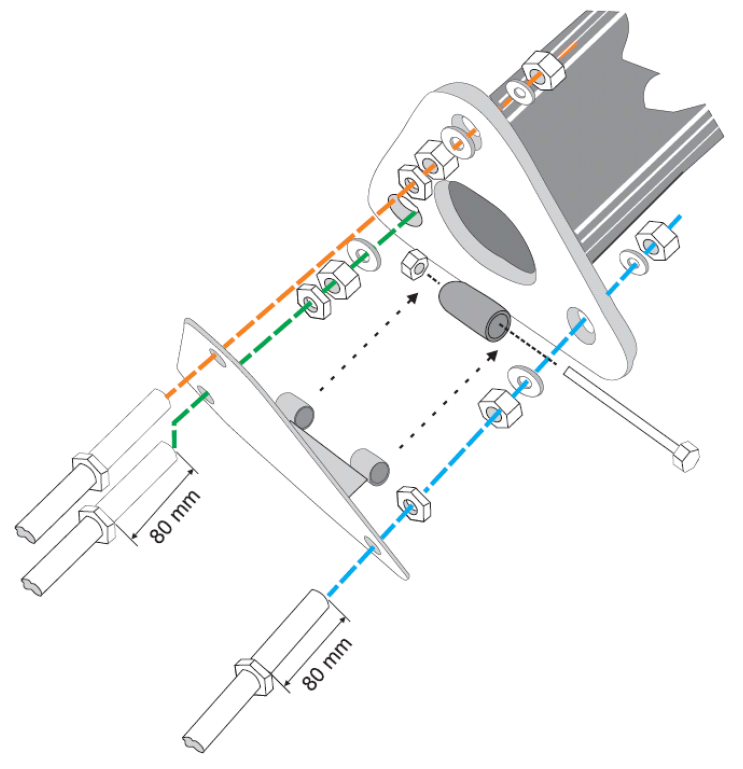 80 mm

80 mm