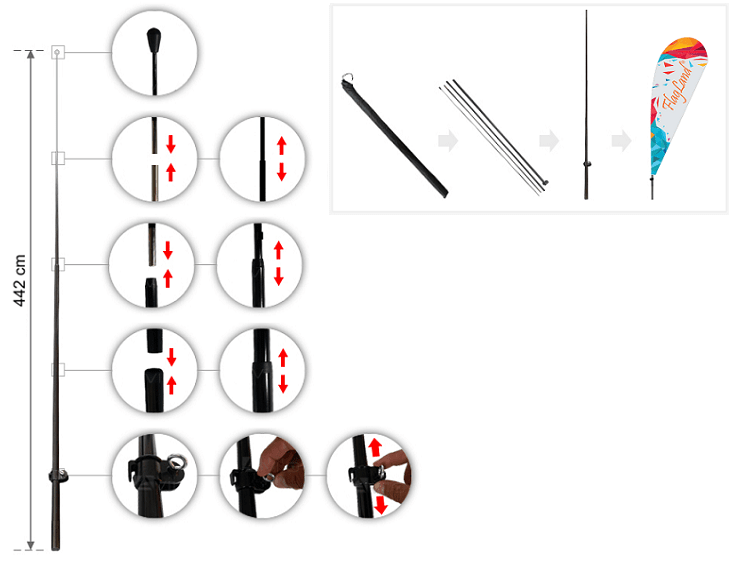 442 cm

FlagLand